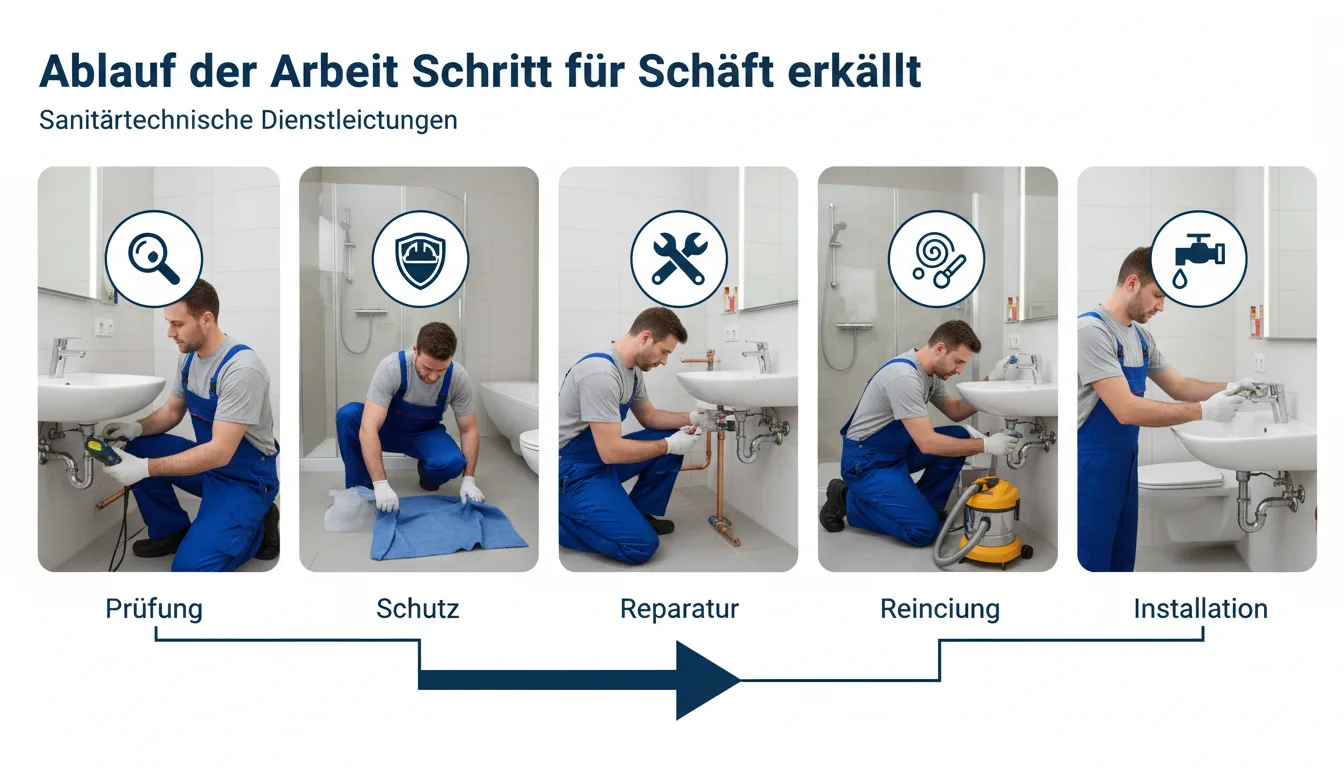 Ablauf der Arbeit Schritt für Schäft erkällt

Sanitärtechnische Dienstleictungen

Prüfung

Schutz

Reparatur

Reinciung

Installation